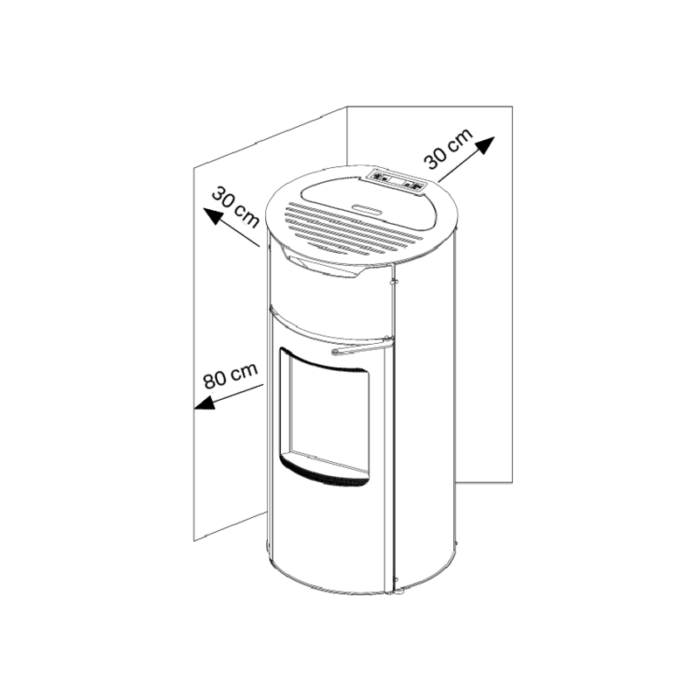 30 cm
30 cm
80 cm