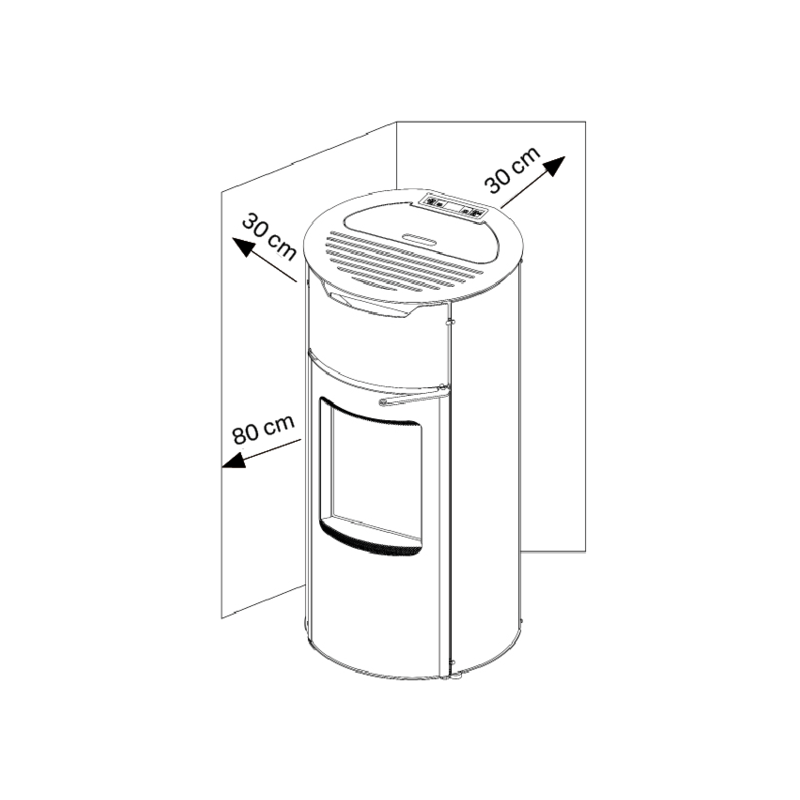 30 cm
30 cm
80 cm